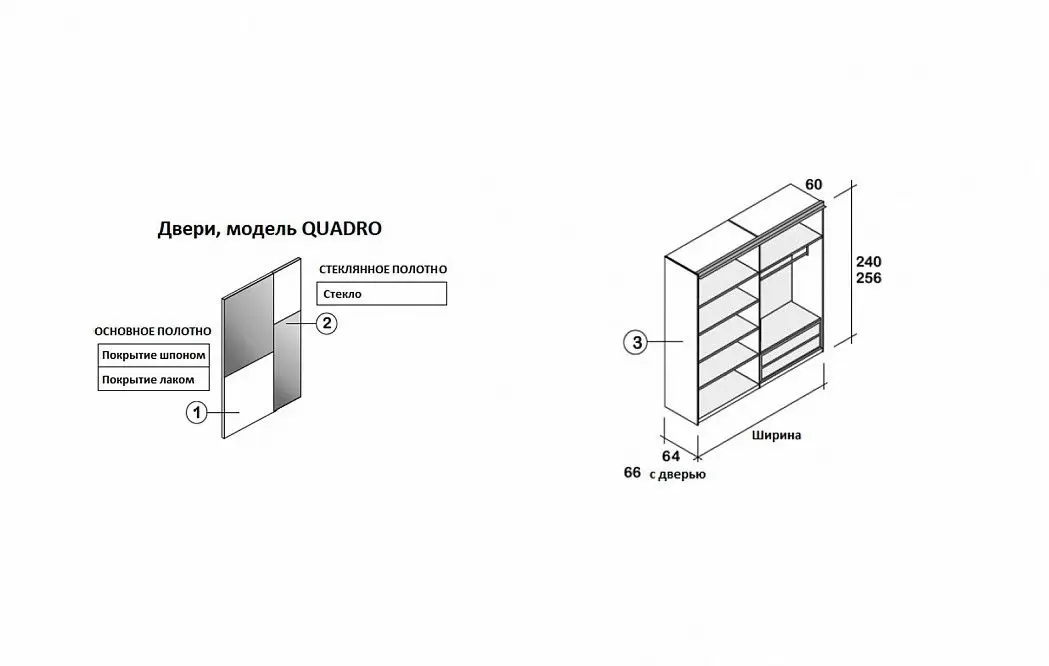 Двери, модель QUADRO

СТЕКЛЯННОЕ ПОЛОТНО

Стекло

2

ОСНОВНОЕ ПОЛОТНО

Покрытие шпоном

Покрытие лаком

1

60

240
256

3

Ширина

64

66 с дверью